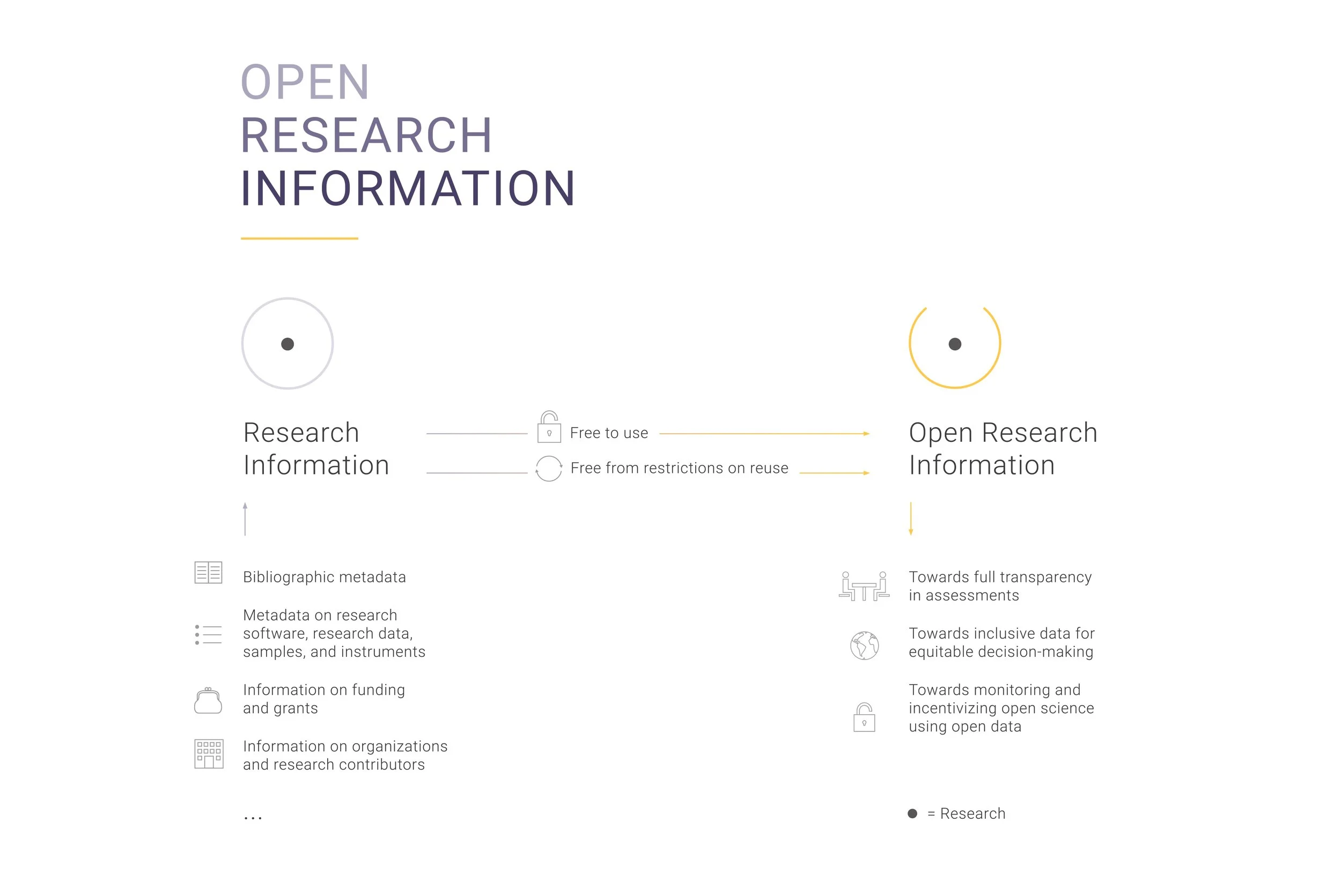 OPEN
RESEARCH
INFORMATION

Research Information

Free to use

Free from restrictions on reuse

Open Research Information

Bibliographic metadata

Metadata on research software, research data, samples, and instruments

Information on funding and grants

Information on organizations and research contributors

...

Towards full transparency in assessments

Towards inclusive data for equitable decision-making

Towards monitoring and incentivizing open science using open data

= Research